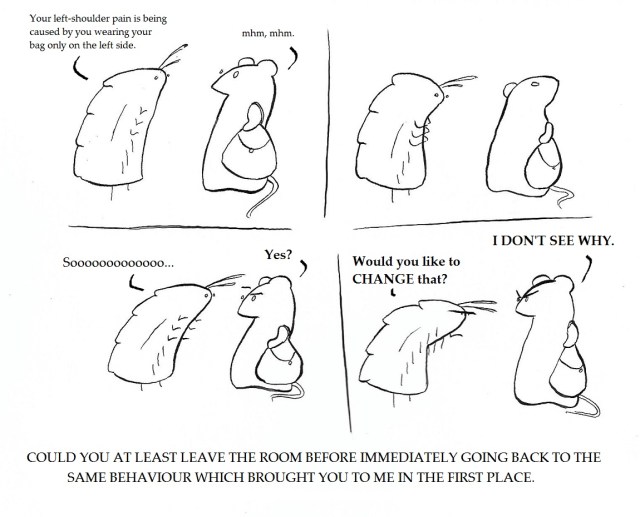 Your left-shoulder pain is being caused by you wearing your bag only on the left side.

mhm, mhm.

Sooooooooooooo...

Yes?

Would you like to CHANGE that?

I DON'T SEE WHY.

COULD YOU AT LEAST LEAVE THE ROOM BEFORE IMMEDIATELY GOING BACK TO THE SAME BEHAVIOUR WHICH BROUGHT YOU TO ME IN THE FIRST PLACE.